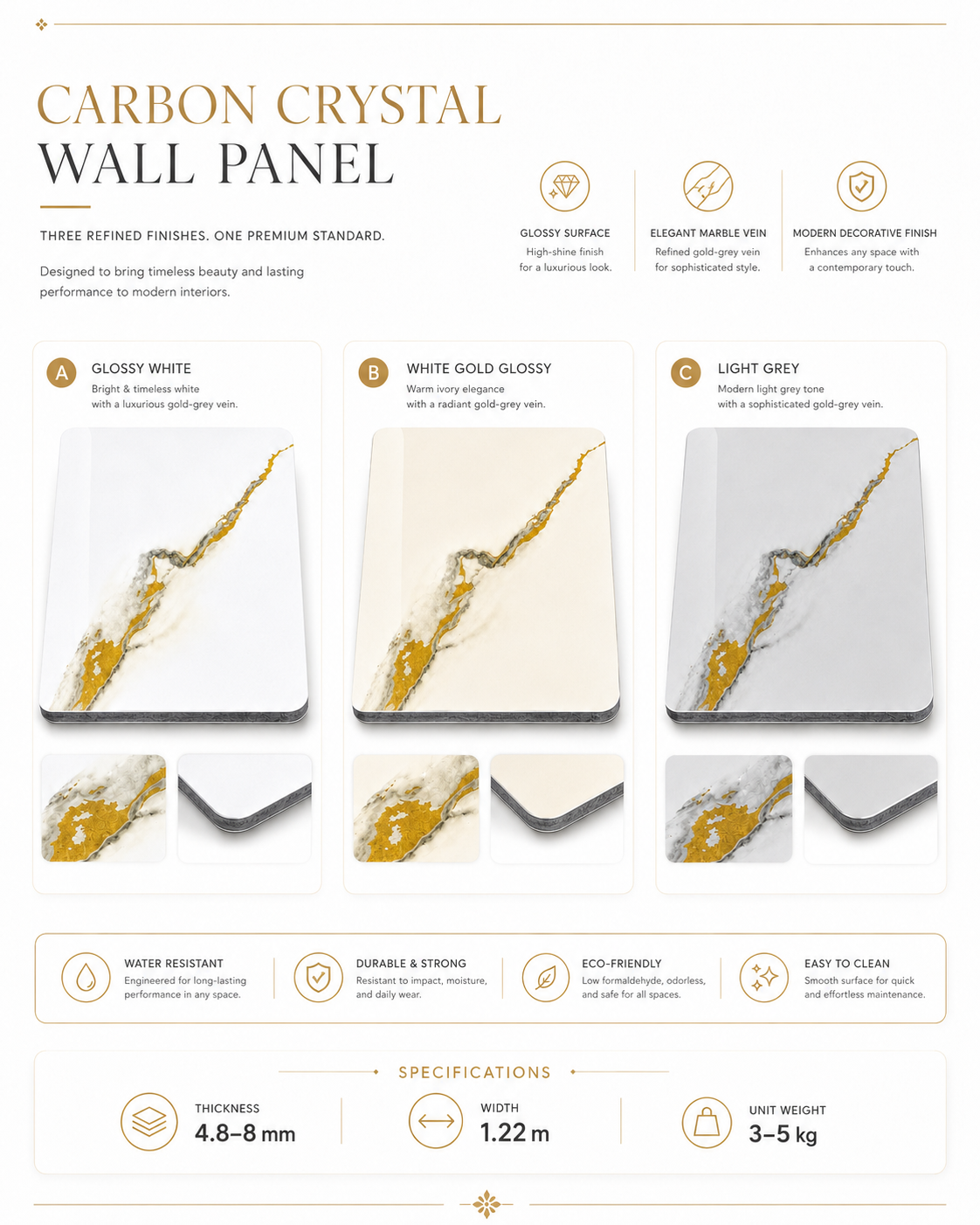 CARBON CRYSTAL
WALL PANEL

THREE REFINED FINISHES. ONE PREMIUM STANDARD.

Designed to bring timeless beauty and lasting performance to modern interiors.

GLOSSY SURFACE
High-shine finish for a luxurious look.

ELEGANT MARBLE VEIN
Refined gold-grey vein for sophisticated style.

MODERN DECORATIVE FINISH
Enhances any space with a contemporary touch.

A
GLOSSY WHITE
Bright & timeless white with a luxurious gold-grey vein.

B
WHITE GOLD GLOSSY
Warm ivory elegance with a radiant gold-grey vein.

C
LIGHT GREY
Modern light grey tone with a sophisticated gold-grey vein.

WATER RESISTANT
Engineered for long-lasting performance in any space.

DURABLE & STRONG
Resistant to impact, moisture, and daily wear.

ECO-FRIENDLY
Low formaldehyde, odorless, and safe for all spaces.

EASY TO CLEAN
Smooth surface for quick and effortless maintenance.

SPECIFICATIONS

THICKNESS
4.8–8 mm

WIDTH
1.22 m

UNIT WEIGHT
3–5 kg